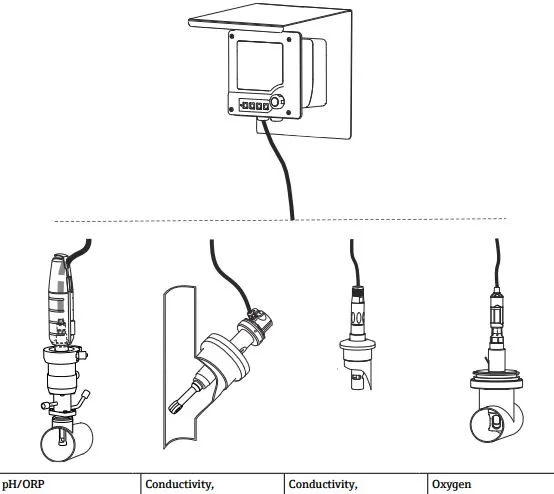 | pH/ORP | Conductivity, | Conductivity, | Oxygen |
|---|---|---|---|